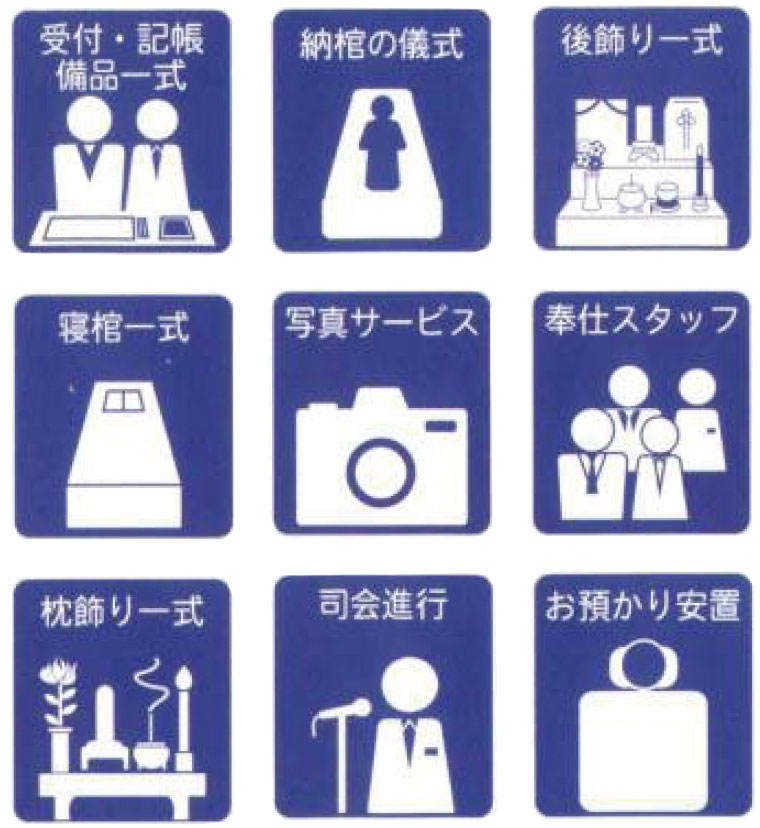 受付・記帳
備品一式

納棺の儀式

後飾り一式

寝棺一式

写真サービス

奉仕スタッフ

枕飾り一式

司会進行

お預かり安置